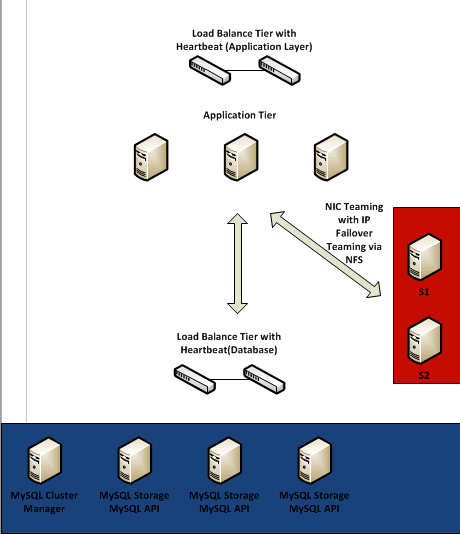 Load Balance Tier with Heartbeat (Application Layer)

Application Tier

NIC Teaming with IP Failover Teaming via NFS

S1

S2

Load Balance Tier with Heartbeat(Database)

MySQL Cluster Manager

MySQL Storage MySQL API

MySQL Storage MySQL API

MySQL Storage MySQL API